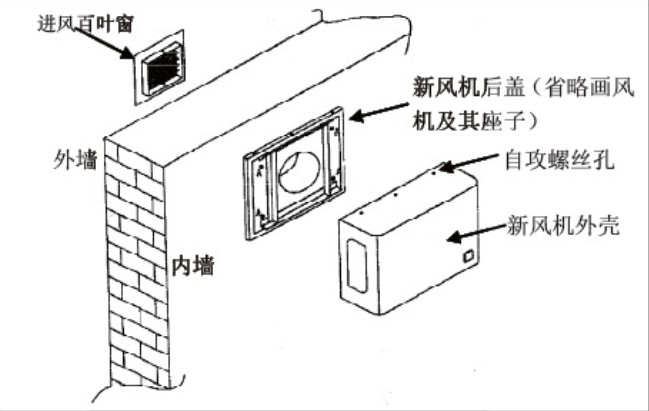 进风百叶窗

新风机后盖（省略画风机及其座子）

外墙

自攻螺丝孔

新风机外壳

内墙